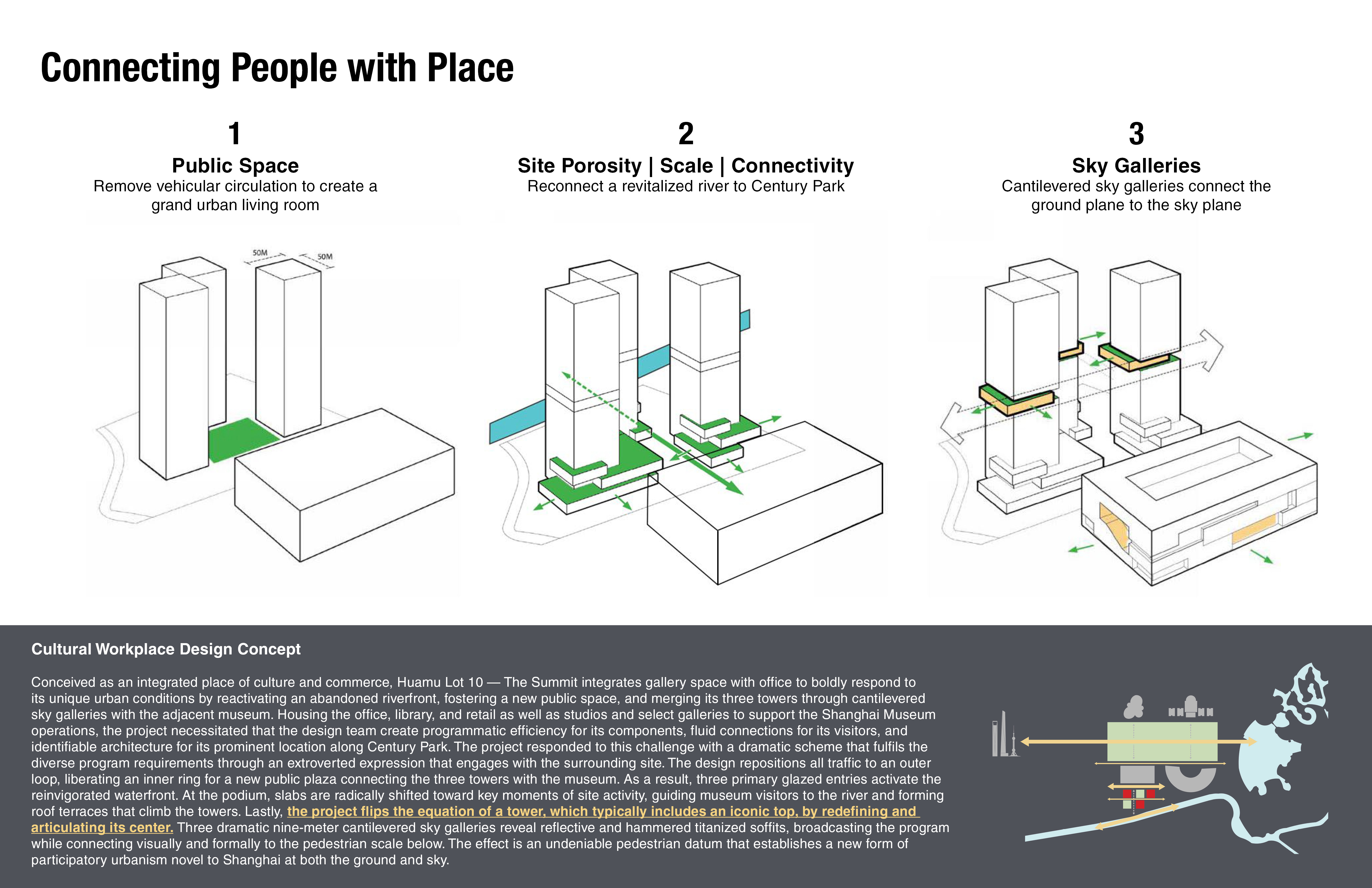 Connecting People with Place

1
Public Space
Remove vehicular circulation to create a grand urban living room

50M
50M

2
Site Porosity | Scale | Connectivity
Reconnect a revitalized river to Century Park

3
Sky Galleries
Cantilevered sky galleries connect the ground plane to the sky plane

Cultural Workplace Design Concept

Conceived as an integrated place of culture and commerce, Huamu Lot 10 — The Summit integrates gallery space with office to boldly respond to its unique urban conditions by reactivating an abandoned riverfront, fostering a new public space, and merging its three towers through cantilevered sky galleries with the adjacent museum. Housing the office, library, and retail as well as studios and select galleries to support the Shanghai Museum operations, the project necessitated that the design team create programmatic efficiency for its components, fluid connections for its visitors, and identifiable architecture for its prominent location along Century Park. The project responded to this challenge with a dramatic scheme that fulfils the diverse program requirements through an extroverted expression that engages with the surrounding site. The design repositions all traffic to an outer loop, liberating an inner ring for a new public plaza connecting the three towers with the museum. As a result, three primary glazed entries activate the reinvigorated waterfront. At the podium, slabs are radically shifted toward key moments of site activity, guiding museum visitors to the river and forming roof terraces that climb the towers. Lastly, the project flips the equation of a tower, which typically includes an iconic top, by redefining and articulating its center. Three dramatic nine-meter cantilevered sky galleries reveal reflective and hammered titanized soffits, broadcasting the program while connecting visually and formally to the pedestrian scale below. The effect is an undeniable pedestrian datum that establishes a new form of participatory urbanism novel to Shanghai at both the ground and sky.